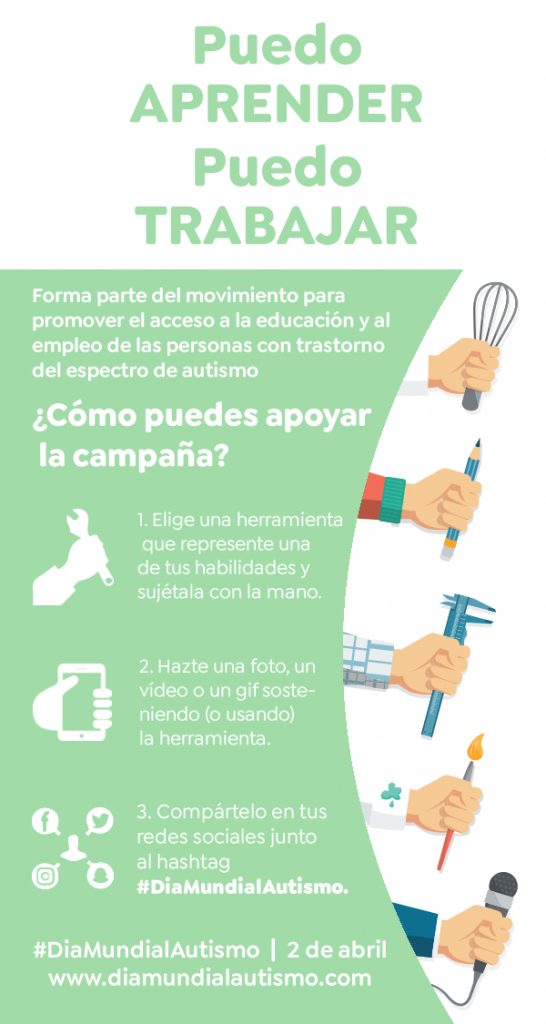 Puedo APRENDER Puedo TRABAJAR

Forma parte del movimiento para promover el acceso a la educación y al empleo de las personas con trastorno del espectro de autismo

¿Cómo puedes apoyar la campaña?

1. Elige una herramienta que represente una de tus habilidades y sujétala con la mano.

2. Hazte una foto, un vídeo o un gif sosteniendo (o usando) la herramienta.

3. Compártelo en tus redes sociales junto al hashtag #DiaMundialAutismo.

#DiaMundialAutismo | 2 de abril
www.diamundialautismo.com