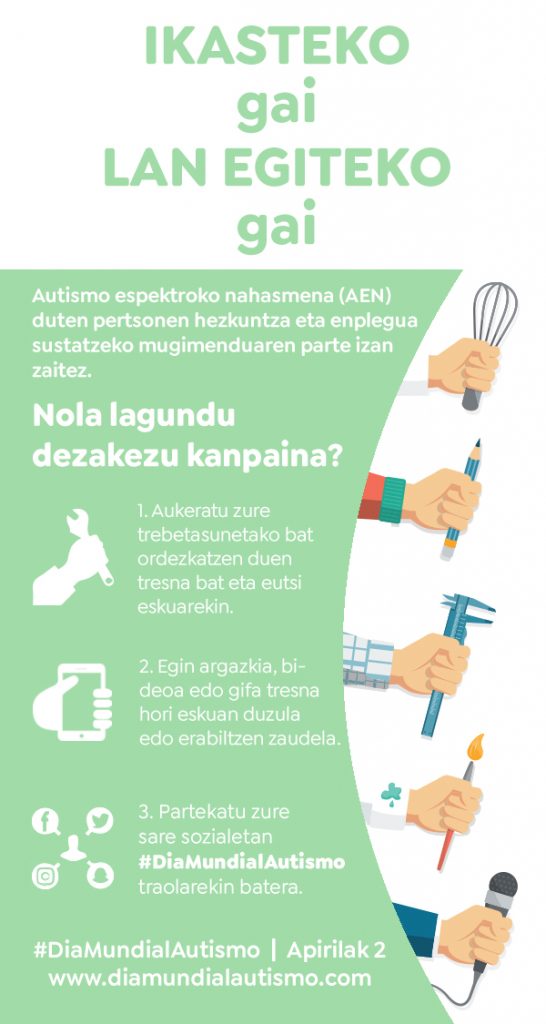 IKASTEKO
gai
LAN EGITEKO
gai

Autismo espektroko nahasmena (AEN) duten pertsonen hezkuntza eta enplegua sustatzeko mugimenduaren parte izan zaitez.

Nola lagundu dezakezu kanpaina?

1. Aukeratu zure trebetasunetako bat ordezkatzen duen tresna bat eta eutsi eskuarekin.

2. Egin argazkia, bideoa edo gifa tresna hori eskuan duzula edo erabiltzen zaudela.

3. Partekatu zure sare sozialetan #DiaMundialAutismo traolarekin batera.

#DiaMundialAutismo | Apirilak 2
www.diamundialautismo.com